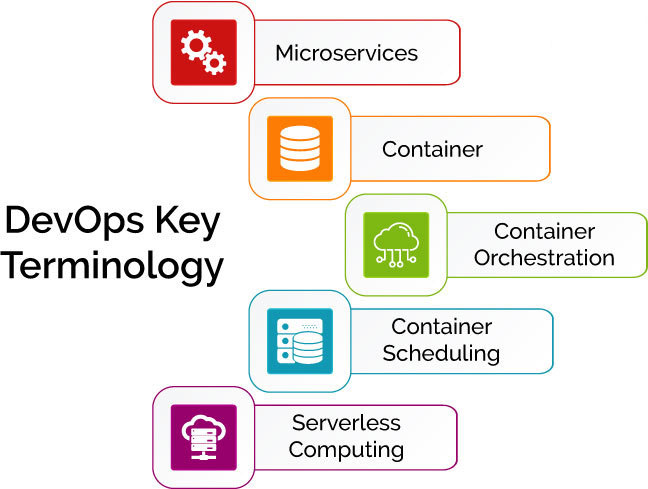 DevOps Key Terminology

Microservices

Container

Container Orchestration

Container Scheduling

Serverless Computing